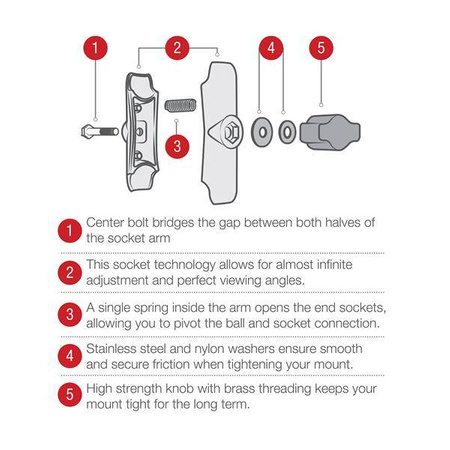 1
2
4
5
3

1 Center bolt bridges the gap between both halves of the socket arm

2 This socket technology allows for almost infinite adjustment and perfect viewing angles.

3 A single spring inside the arm opens the end sockets, allowing you to pivot the ball and socket connection.

4 Stainless steel and nylon washers ensure smooth and secure friction when tightening your mount.

5 High strength knob with brass threading keeps your mount tight for the long term.