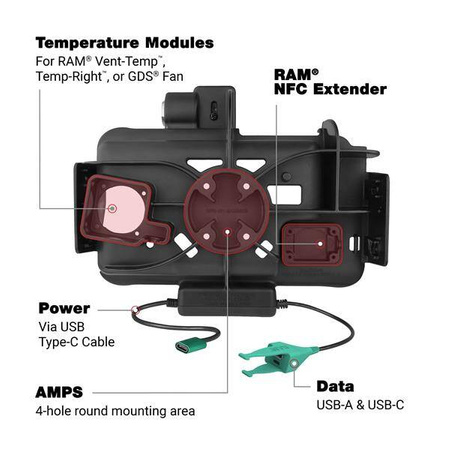 Temperature Modules
For RAM® Vent-Temp™, Temp-Right™, or GDS® Fan

RAM®
NFC Extender

Power
Via USB Type-C Cable

AMPS
4-hole round mounting area

Data
USB-A & USB-C