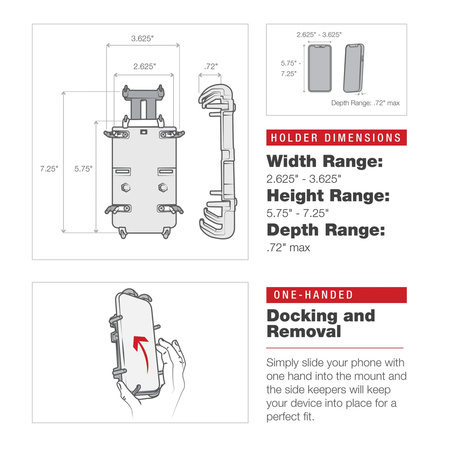 3.625"

2.625"

.72"

7.25"

5.75"

2.625" - 3.625"

5.75" - 7.25"

Depth Range: .72" max

HOLDER DIMENSIONS

Width Range:
2.625" - 3.625"

Height Range:
5.75" - 7.25"

Depth Range:
.72" max

ONE-HANDED

Docking and Removal

Simply slide your phone with one hand into the mount and the side keepers will keep your device into place for a perfect fit.