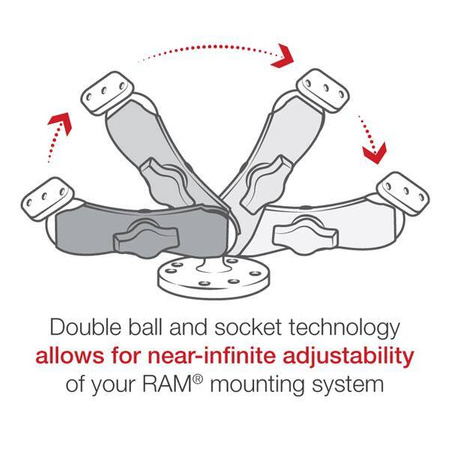 Double ball and socket technology
allows for near-infinite adjustability
of your RAM® mounting system