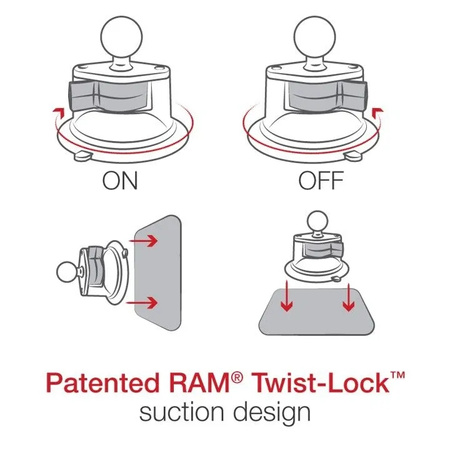 ON

OFF

Patented RAM® Twist-Lock™
suction design