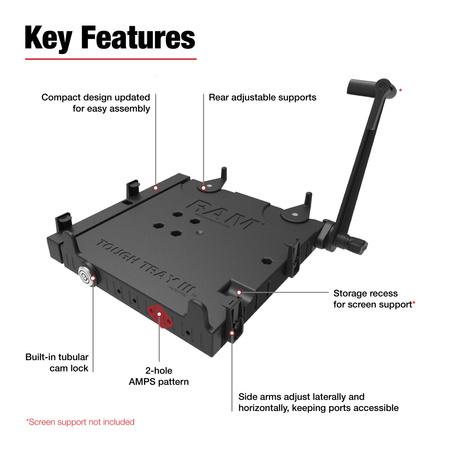 Key Features

Compact design updated for easy assembly

Rear adjustable supports

*

RAM

TOUGH TRAY III

Storage recess for screen support*

Built-in tubular cam lock

2-hole AMPS pattern

Side arms adjust laterally and horizontally, keeping ports accessible

*Screen support not included