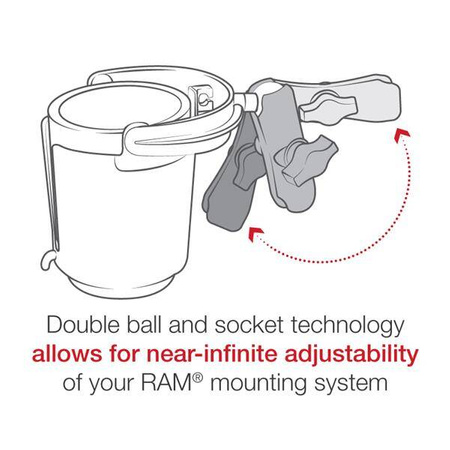 Double ball and socket technology
allows for near-infinite adjustability
of your RAM® mounting system