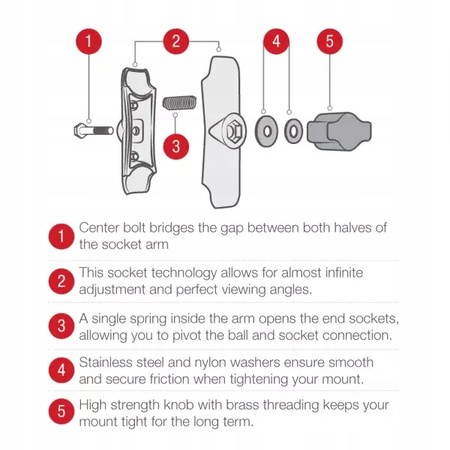 1
2
4
5
3

1 Center bolt bridges the gap between both halves of the socket arm

2 This socket technology allows for almost infinite adjustment and perfect viewing angles.

3 A single spring inside the arm opens the end sockets, allowing you to pivot the ball and socket connection.

4 Stainless steel and nylon washers ensure smooth and secure friction when tightening your mount.

5 High strength knob with brass threading keeps your mount tight for the long term.