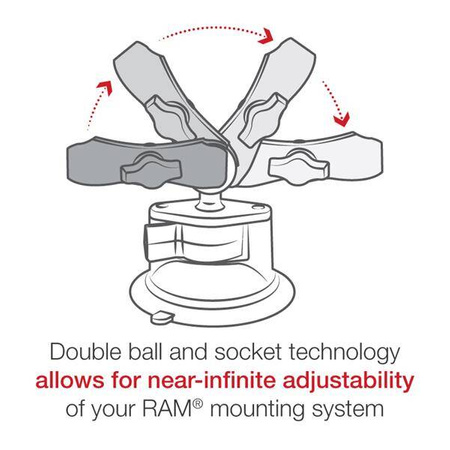 Double ball and socket technology
allows for near-infinite adjustability
of your RAM® mounting system