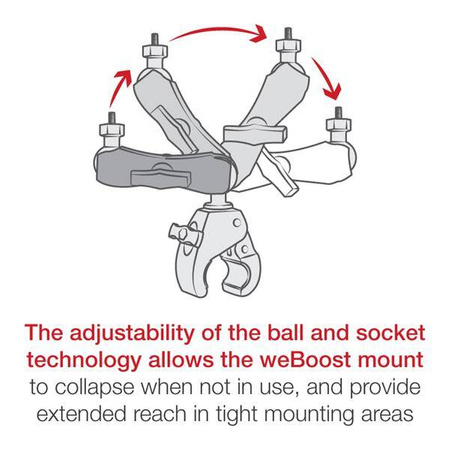 The adjustability of the ball and socket technology allows the weBoost mount to collapse when not in use, and provide extended reach in tight mounting areas