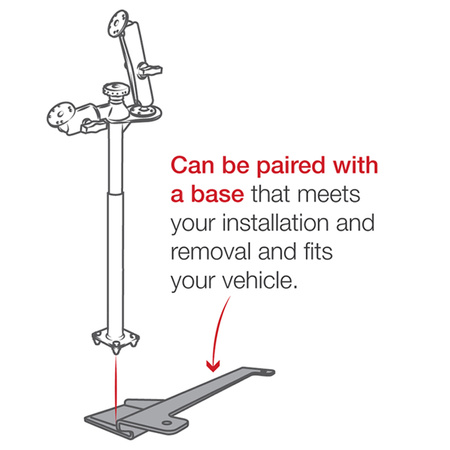 Can be paired with a base that meets your installation and removal and fits your vehicle.