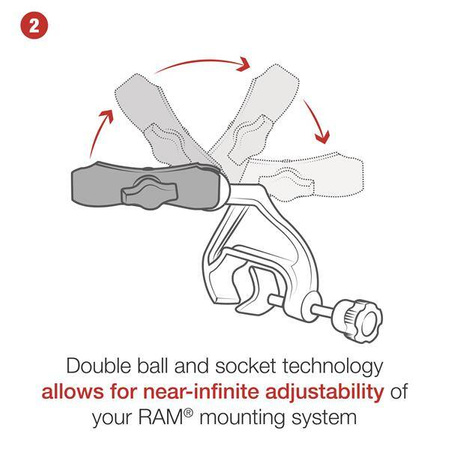 2

Double ball and socket technology allows for near-infinite adjustability of your RAM® mounting system