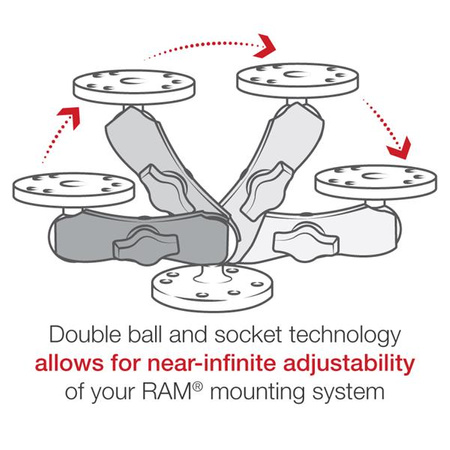 Double ball and socket technology allows for near-infinite adjustability of your RAM® mounting system