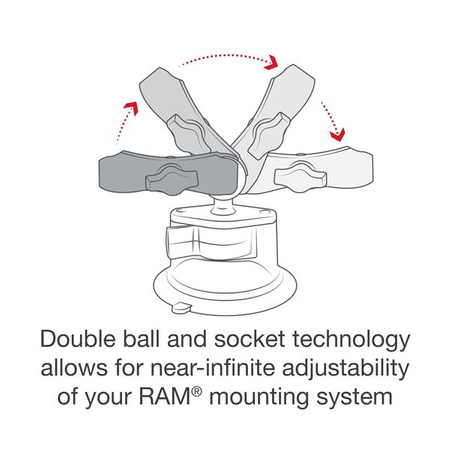 Double ball and socket technology allows for near-infinite adjustability of your RAM® mounting system