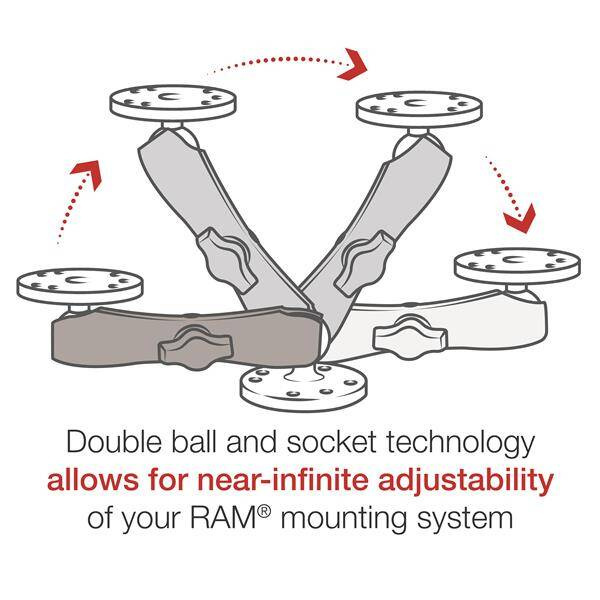 Double ball and socket technology
allows for near-infinite adjustability
of your RAM® mounting system