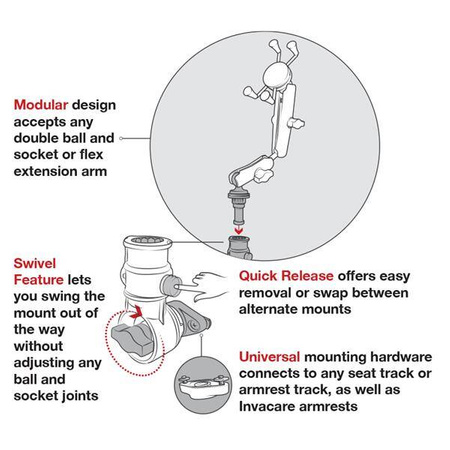 Modular design accepts any double ball and socket or flex extension arm

Swivel Feature lets you swing the mount out of the way without adjusting any ball and socket joints

Quick Release offers easy removal or swap between alternate mounts

Universal mounting hardware connects to any seat track or armrest track, as well as Invacare armrests