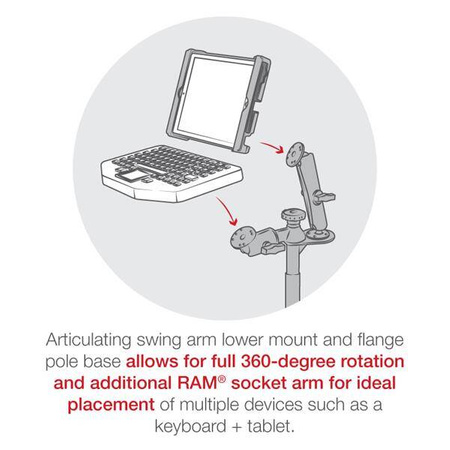 Articulating swing arm lower mount and flange pole base allows for full 360-degree rotation and additional RAM® socket arm for ideal placement of multiple devices such as a keyboard + tablet.