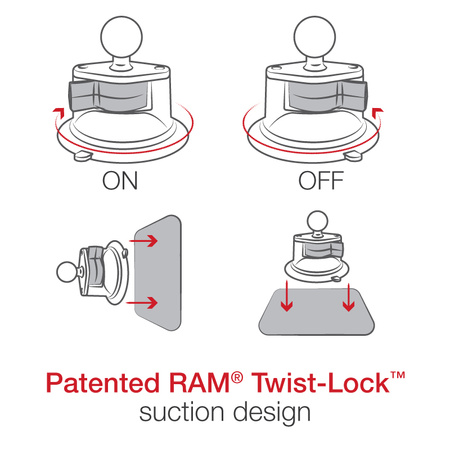 ON

OFF

Patented RAM® Twist-Lock™
suction design