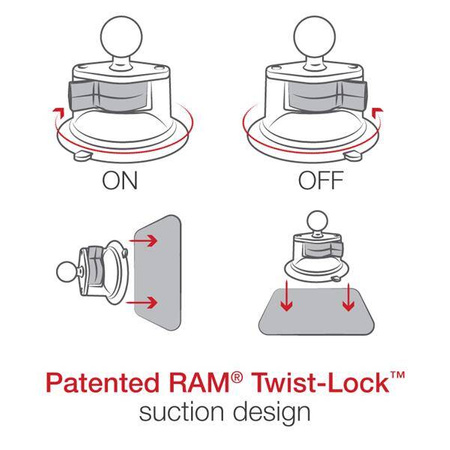 ON

OFF

Patented RAM® Twist-Lock™
suction design