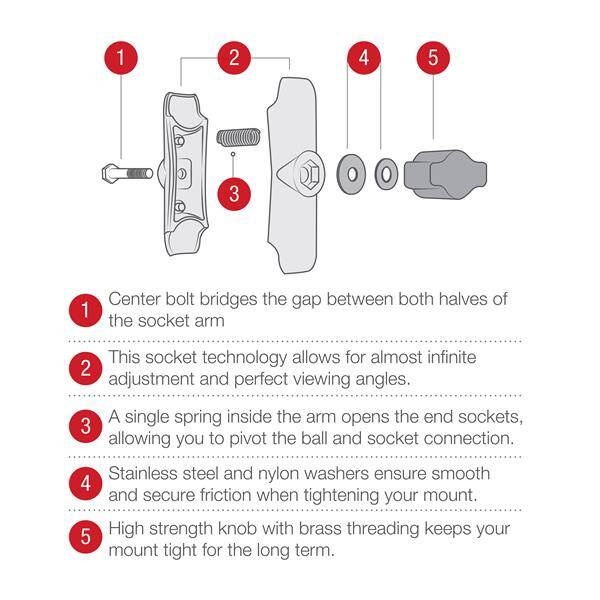 1 2 4 5

3

1 Center bolt bridges the gap between both halves of the socket arm

2 This socket technology allows for almost infinite adjustment and perfect viewing angles.

3 A single spring inside the arm opens the end sockets, allowing you to pivot the ball and socket connection.

4 Stainless steel and nylon washers ensure smooth and secure friction when tightening your mount.

5 High strength knob with brass threading keeps your mount tight for the long term.