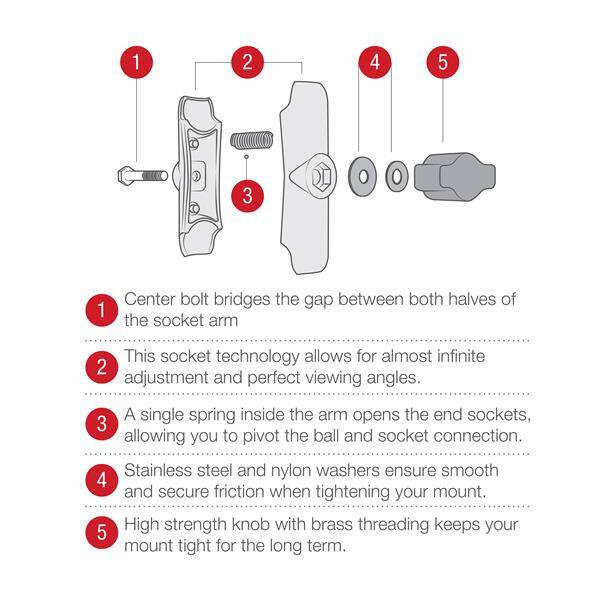 1
2
4
5
3

1 Center bolt bridges the gap between both halves of the socket arm

2 This socket technology allows for almost infinite adjustment and perfect viewing angles.

3 A single spring inside the arm opens the end sockets, allowing you to pivot the ball and socket connection.

4 Stainless steel and nylon washers ensure smooth and secure friction when tightening your mount.

5 High strength knob with brass threading keeps your mount tight for the long term.