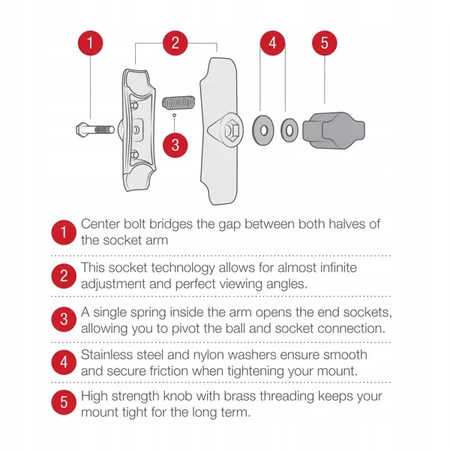 1
2
4
5
3

1 Center bolt bridges the gap between both halves of the socket arm

2 This socket technology allows for almost infinite adjustment and perfect viewing angles.

3 A single spring inside the arm opens the end sockets, allowing you to pivot the ball and socket connection.

4 Stainless steel and nylon washers ensure smooth and secure friction when tightening your mount.

5 High strength knob with brass threading keeps your mount tight for the long term.