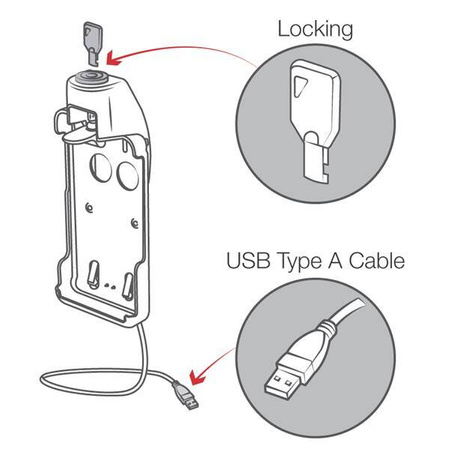 Locking

USB Type A Cable